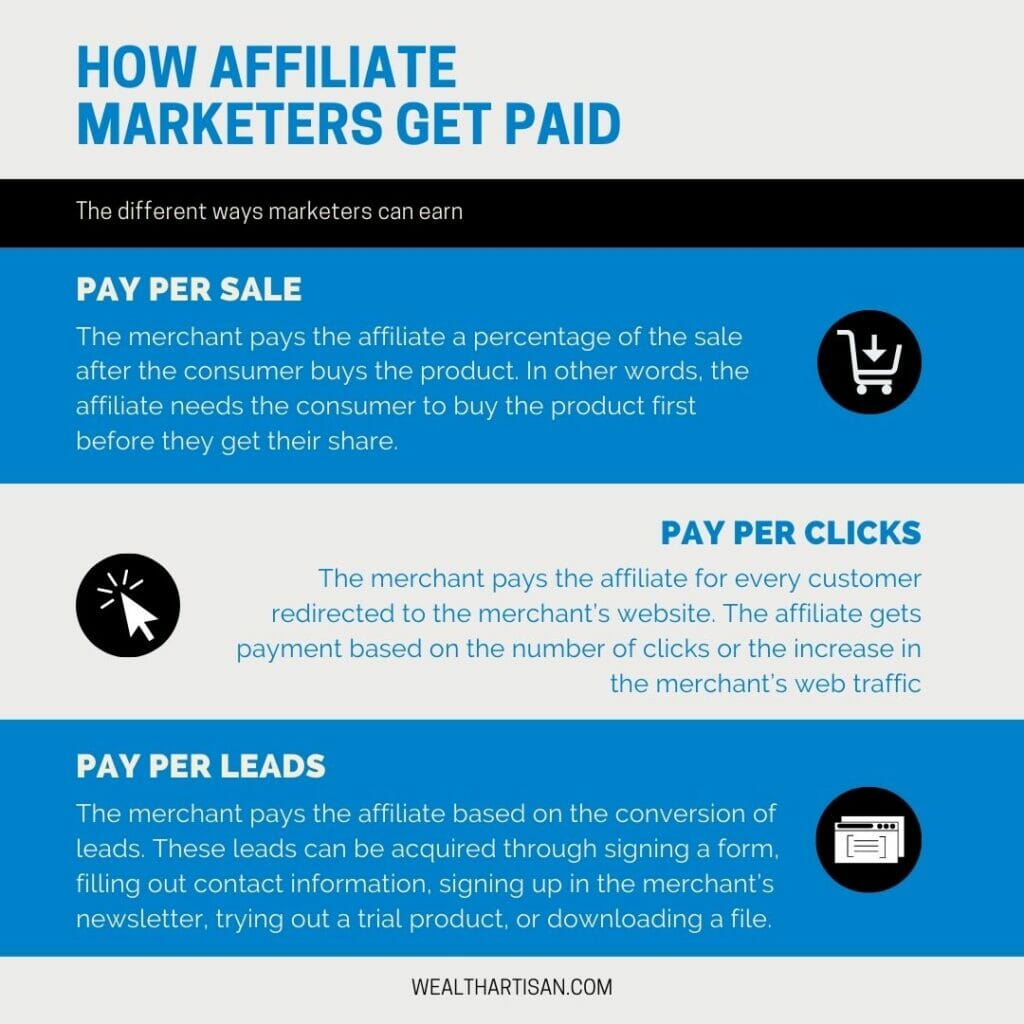 HOW AFFILIATE MARKETERS GET PAID

The different ways marketers can earn

PAY PER SALE

The merchant pays the affiliate a percentage of the sale after the consumer buys the product. In other words, the affiliate needs the consumer to buy the product first before they get their share.

PAY PER CLICKS

The merchant pays the affiliate for every customer redirected to the merchant's website. The affiliate gets payment based on the number of clicks or the increase in the merchant's web traffic

PAY PER LEADS

The merchant pays the affiliate based on the conversion of leads. These leads can be acquired through signing a form, filling out contact information, signing up in the merchant's newsletter, trying out a trial product, or downloading a file.

WEALTHARTISAN.COM